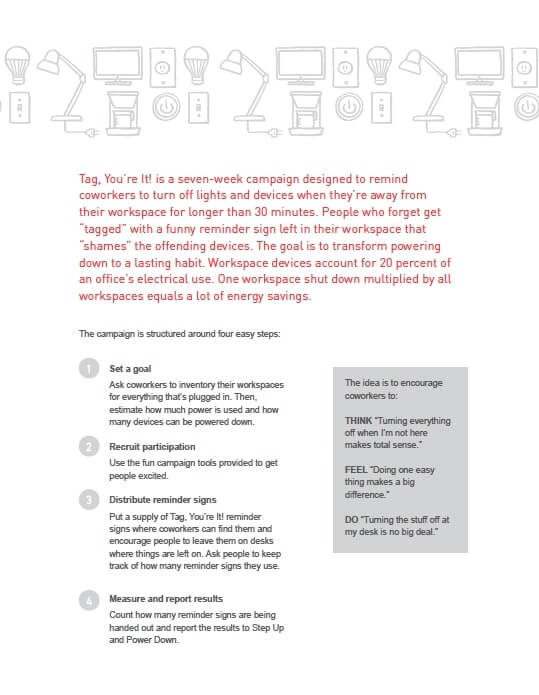 Tag, You're It! is a seven-week campaign designed to remind coworkers to turn off lights and devices when they're away from their workspace for longer than 30 minutes. People who forget get "tagged" with a funny reminder sign left in their workspace that "shames" the offending devices. The goal is to transform powering down to a lasting habit. Workspace devices account for 20 percent of an office's electrical use. One workspace shut down multiplied by all workspaces equals a lot of energy savings.

The campaign is structured around four easy steps:

1 Set a goal
Ask coworkers to inventory their workspaces for everything that's plugged in. Then, estimate how much power is used and how many devices can be powered down.

2 Recruit participation
Use the fun campaign tools provided to get people excited.

3 Distribute reminder signs
Put a supply of Tag, You're It! reminder signs where coworkers can find them and encourage people to leave them on desks where things are left on. Ask people to keep track of how many reminder signs they use.

4 Measure and report results
Count how many reminder signs are being handed out and report the results to Step Up and Power Down.

The idea is to encourage coworkers to:

THINK "Turning everything off when I'm not here makes total sense."

FEEL "Doing one easy thing makes a big difference."

DO "Turning the stuff off at my desk is no big deal."